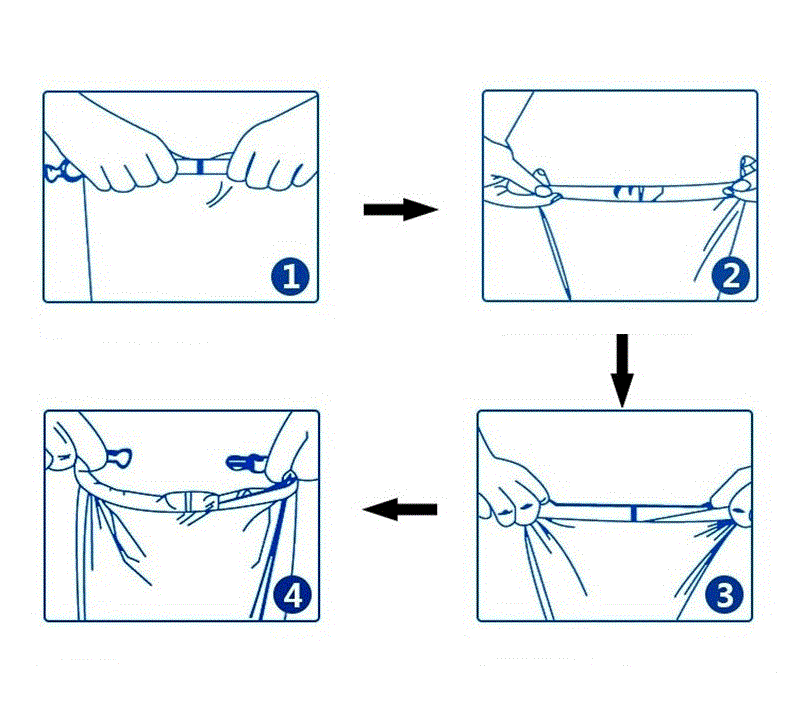 1

2

3

4